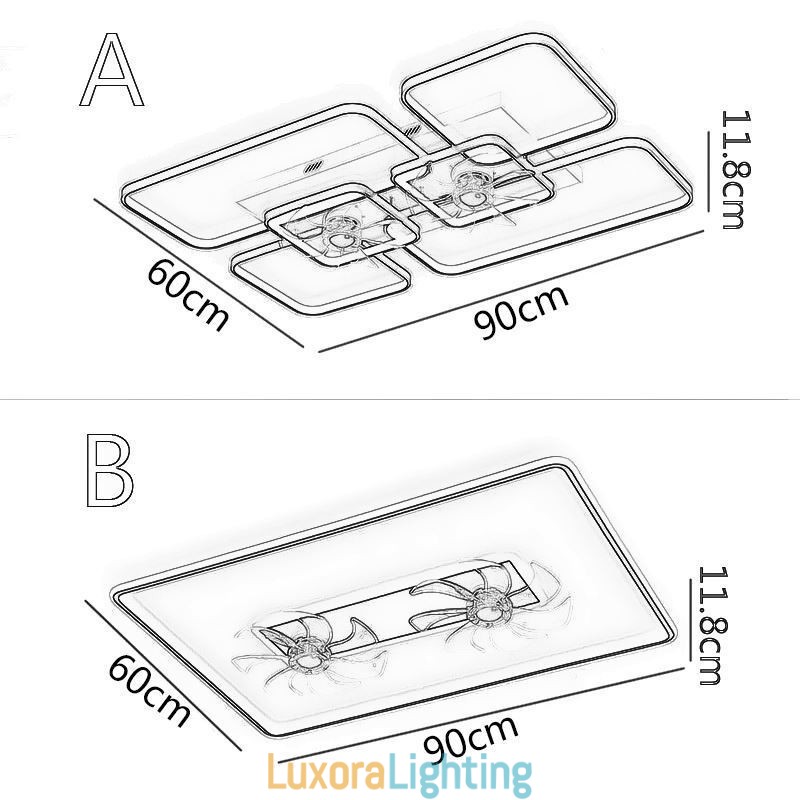 A

11.8cm

60cm

90cm

B

11.8cm

60cm

90cm

LuxoraLighting